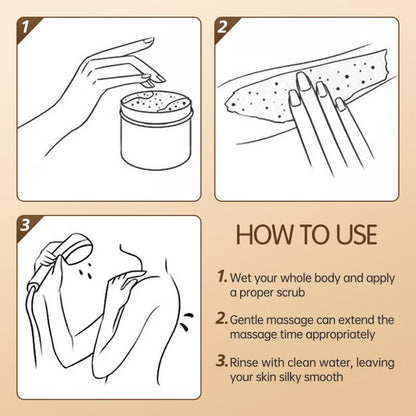 1

2

3

HOW TO USE

1. Wet your whole body and apply a proper scrub

2. Gentle massage can extend the massage time appropriately

3. Rinse with clean water, leaving your skin silky smooth