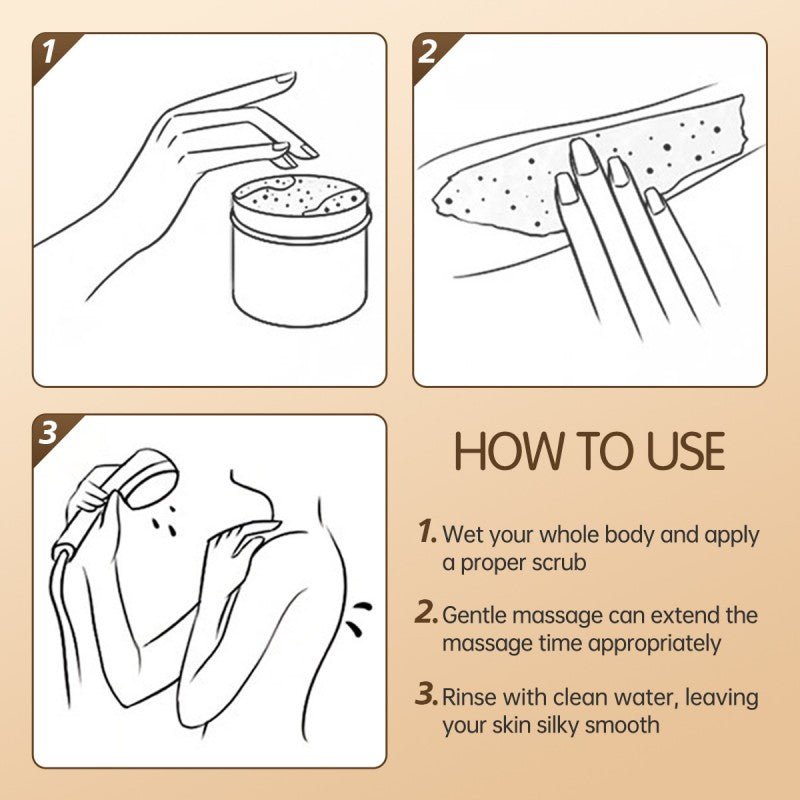 1

2

3

HOW TO USE

1. Wet your whole body and apply a proper scrub

2. Gentle massage can extend the massage time appropriately

3. Rinse with clean water, leaving your skin silky smooth